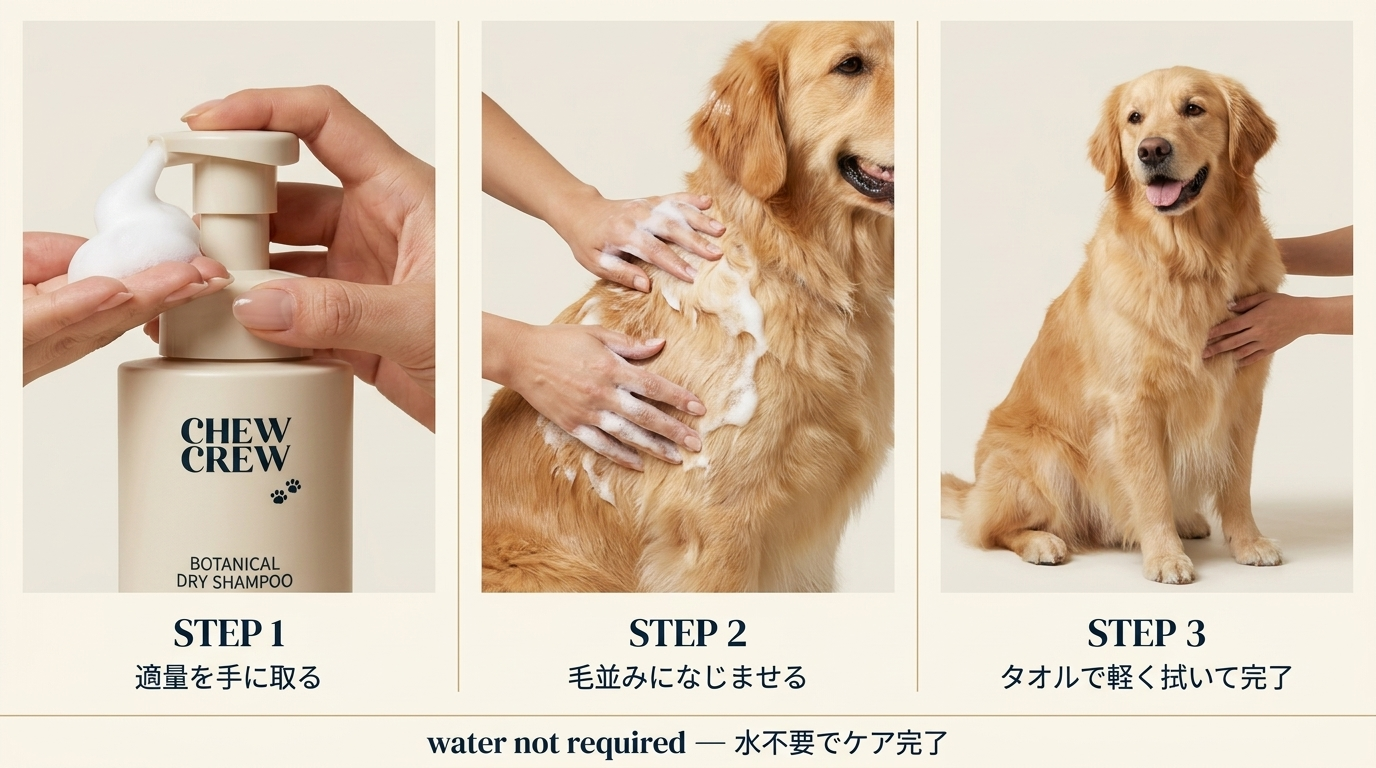 CHEW CREW

BOTANICAL DRY SHAMPOO

STEP 1
適量を手に取る

STEP 2
毛並みになじませる

STEP 3
タオルで軽く拭いて完了

water not required — 水不要でケア完了